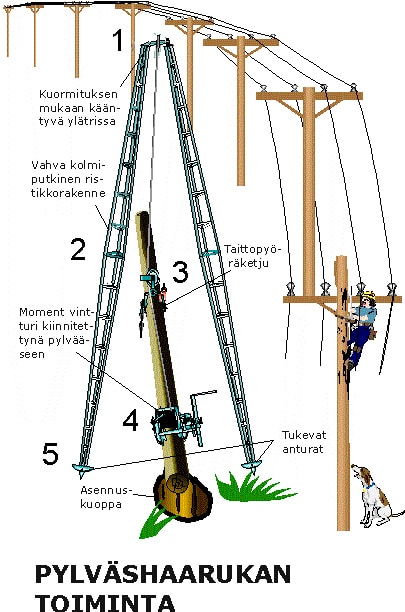 1

Kuormituksen mukaan kääntyvä ylätrissa

Vahva kolmiputkinen ristikkorakenne

2

3

Taittopyöräketju

Moment vintturi kiinnitettynä pylvääseen

4

5

Tukevat anturat

Asennuskuoppa

PYLVÄSHAARUKAN TOIMINTA