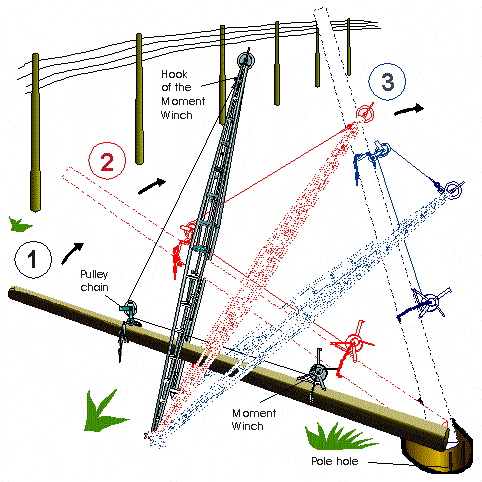 Hook of the Moment Winch

3

2

1

Pulley chain

Moment Winch

Pole hole