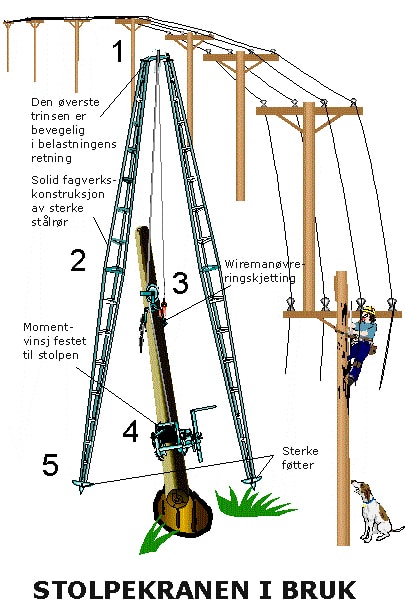 1

Den øverste trinsen er bevegelig i belastningens retning

Solid fagverkskonstruksjon av sterke stålrør

2

3

Wiremanøvreringskjetting

Momentvinsj festet til stolpen

4

5

Sterke føtter

STOLPEKRANEN I BRUK